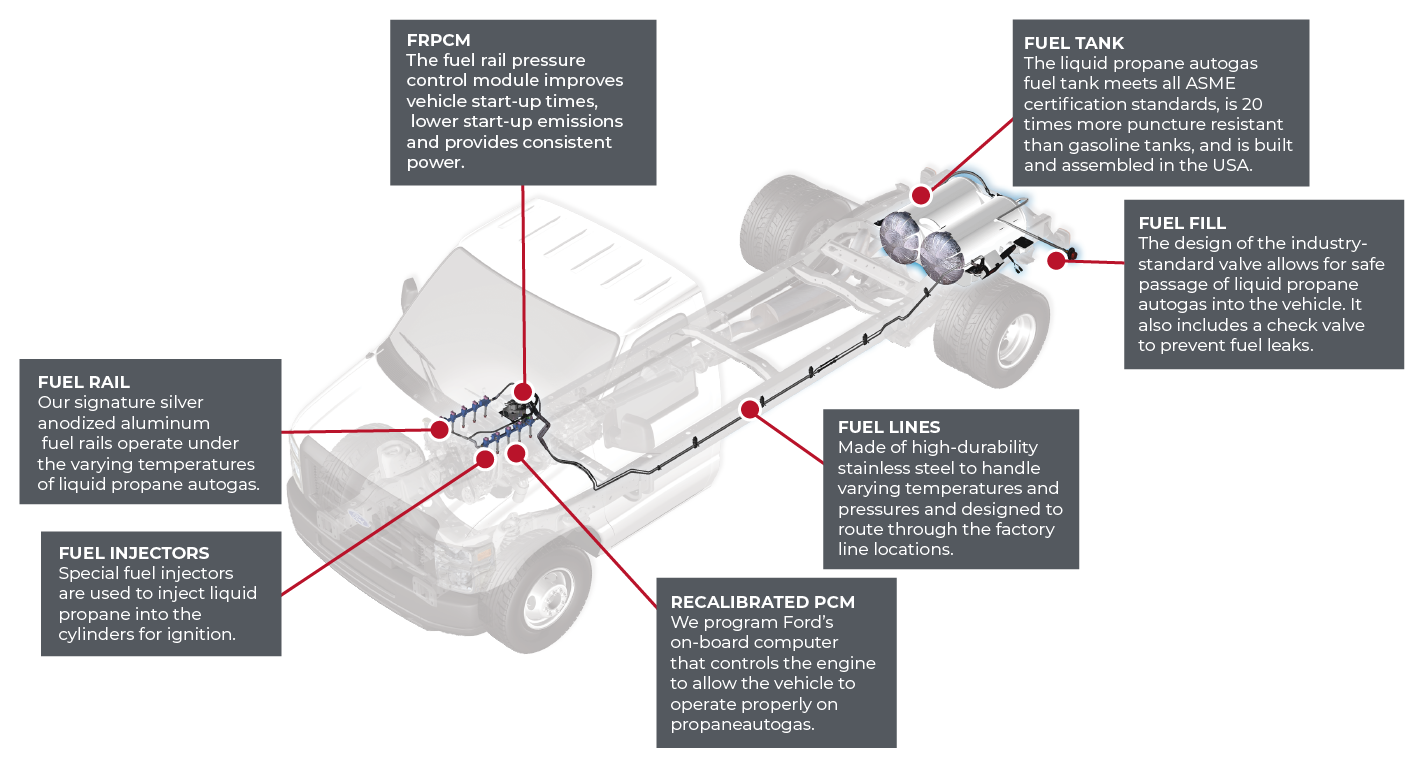 FRPCM
The fuel rail pressure control module improves vehicle start-up times, lower start-up emissions and provides consistent power.

FUEL TANK
The liquid propane autogas fuel tank meets all ASME certification standards, is 20 times more puncture resistant than gasoline tanks, and is built and assembled in the USA.

FUEL FILL
The design of the industry-standard valve allows for safe passage of liquid propane autogas into the vehicle. It also includes a check valve to prevent fuel leaks.

FUEL RAIL
Our signature silver anodized aluminum fuel rails operate under the varying temperatures of liquid propane autogas.

FUEL LINES
Made of high-durability stainless steel to handle varying temperatures and pressures and designed to route through the factory line locations.

FUEL INJECTORS
Special fuel injectors are used to inject liquid propane into the cylinders for ignition.

RECALIBRATED PCM
We program Ford's on-board computer that controls the engine to allow the vehicle to operate properly on propaneautogas.